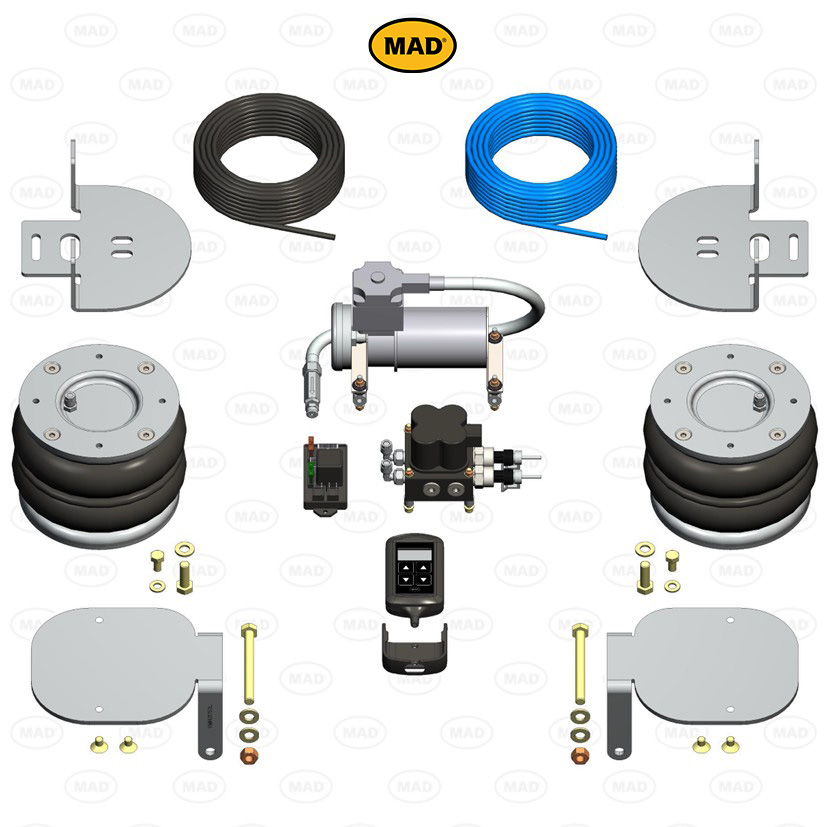 MAD