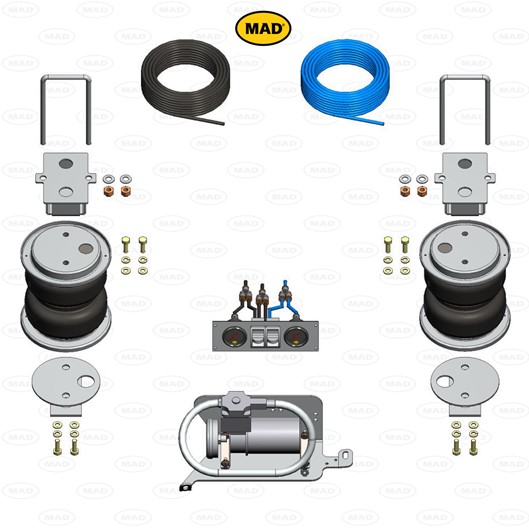 MAD